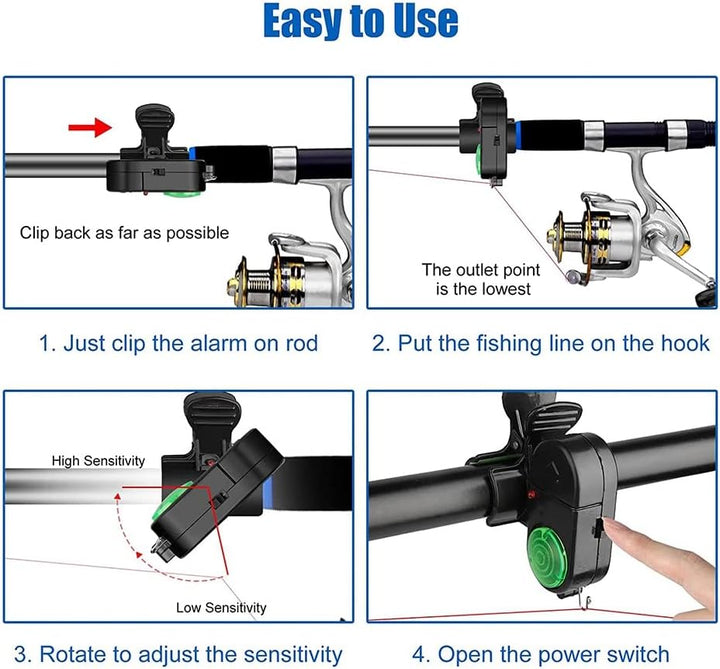 Easy to Use

Clip back as far as possible

1. Just clip the alarm on rod

The outlet point is the lowest

2. Put the fishing line on the hook

High Sensitivity

Low Sensitivity

3. Rotate to adjust the sensitivity

4. Open the power switch