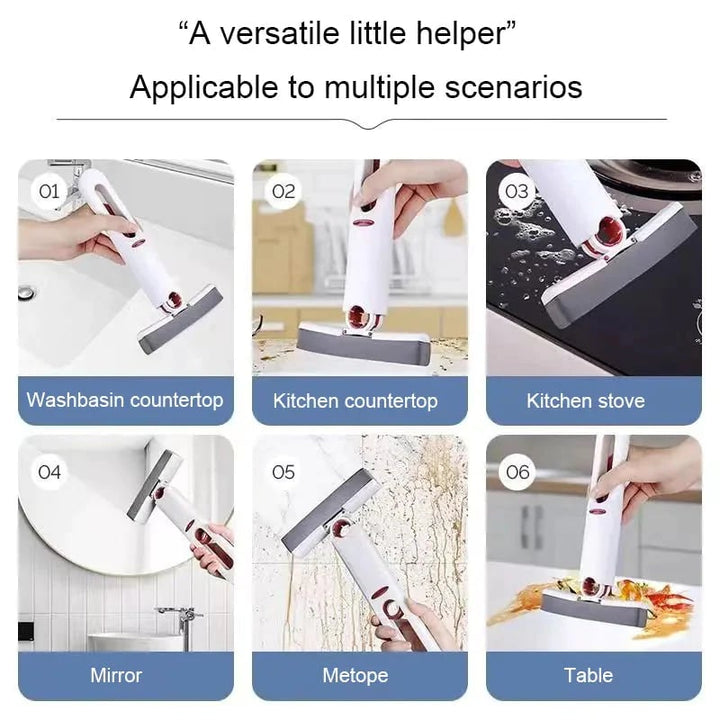 “A versatile little helper”

Applicable to multiple scenarios

01

Washbasin countertop

02

Kitchen countertop

03

Kitchen stove

04

Mirror

05

Metope

06

Table