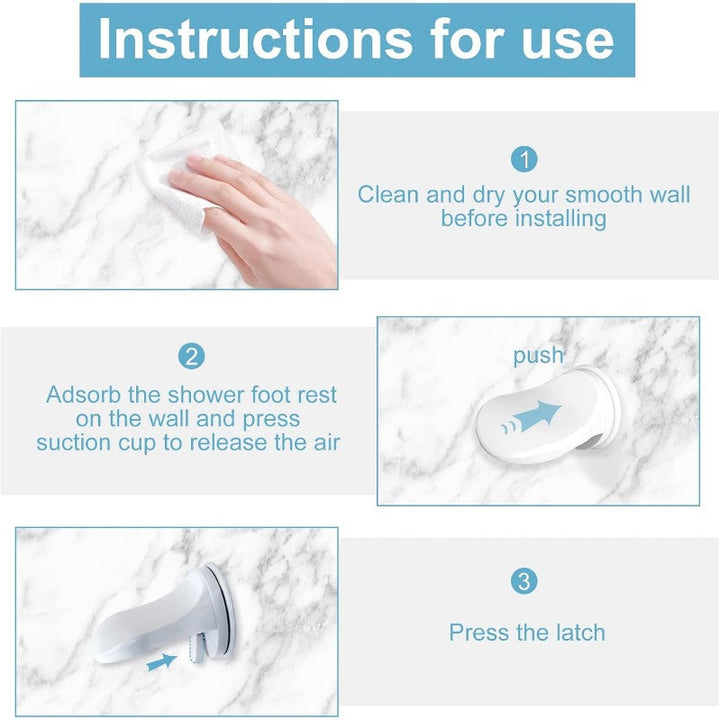 Instructions for use

1
Clean and dry your smooth wall before installing

2
Adsorb the shower foot rest on the wall and press suction cup to release the air

push

3
Press the latch